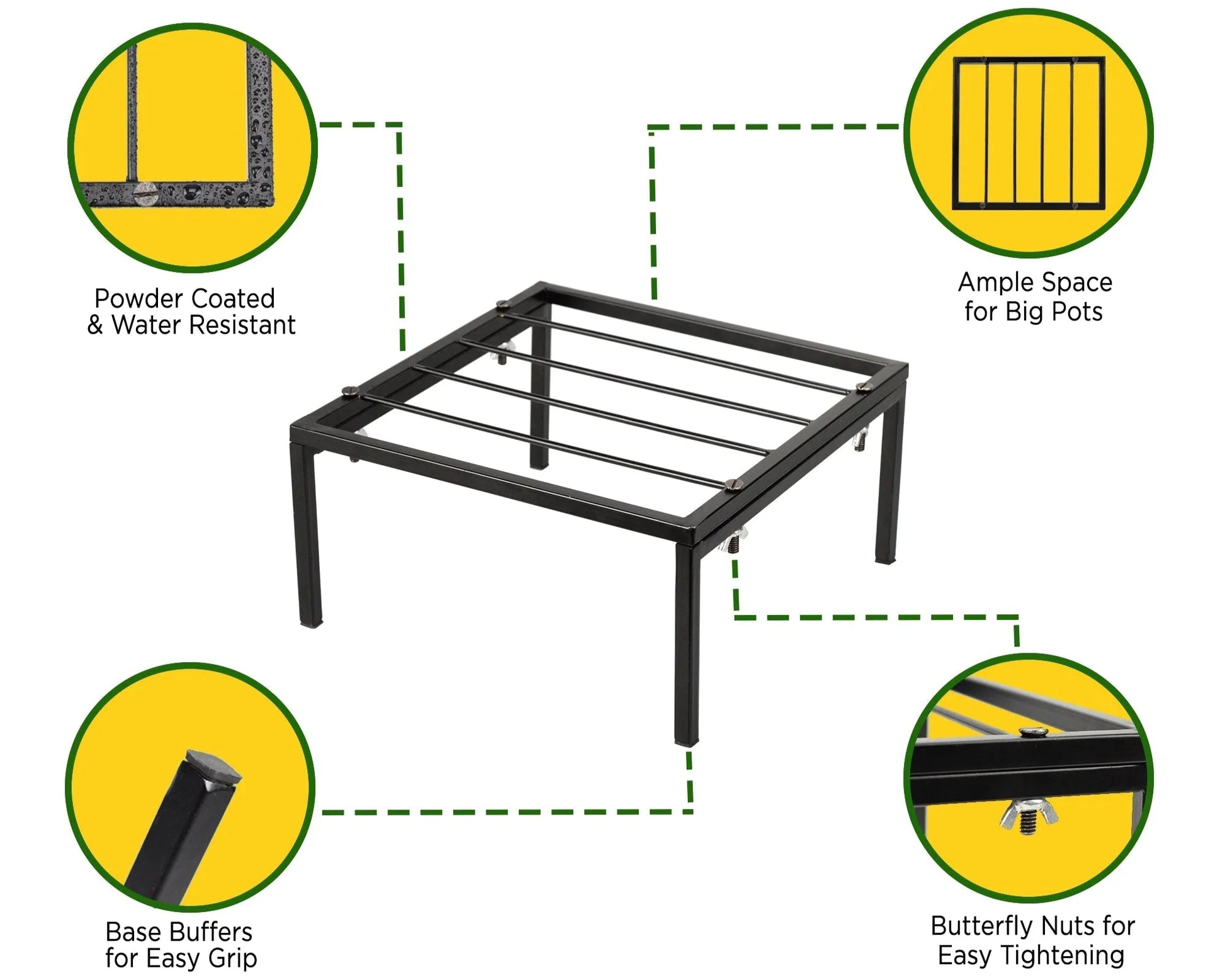 Powder Coated
& Water Resistant

Ample Space
for Big Pots

Base Buffers
for Easy Grip

Butterfly Nuts for
Easy Tightening